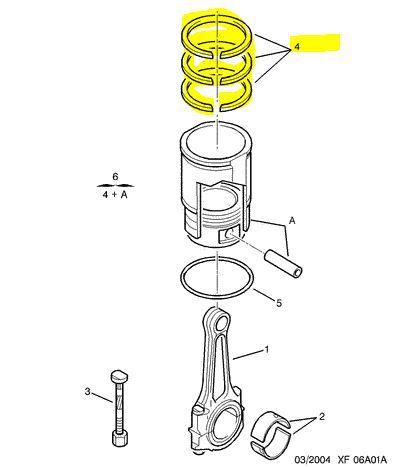 4

6
4 + A

A

5

1

3

2

03/2004 XF 06A01A