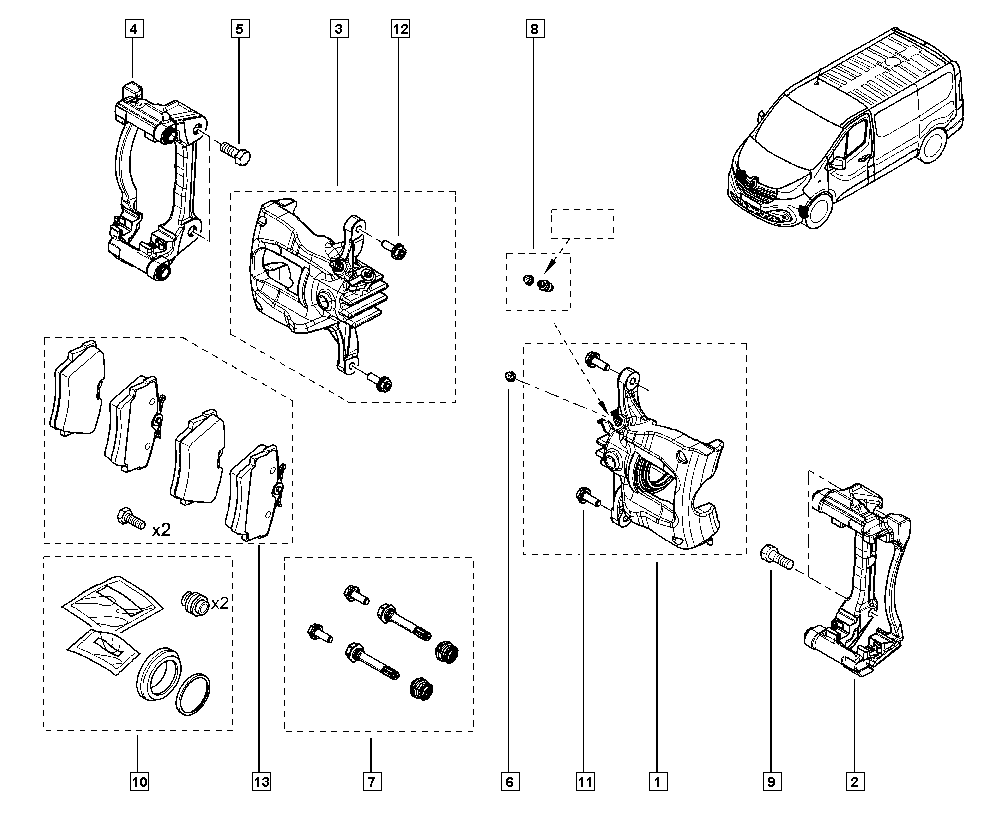 4
5
3
12
8
x2
x2
10
13
7
6
11
1
9
2