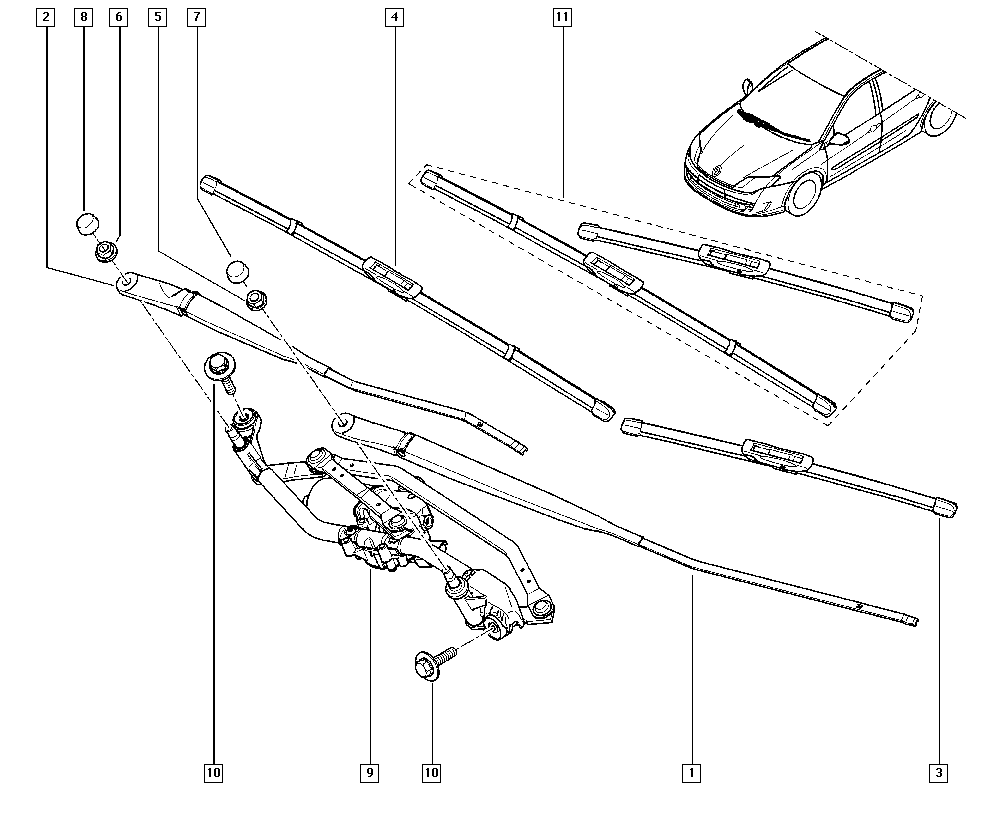 2 8 6 5 7 4 11

10 9 10 1 3